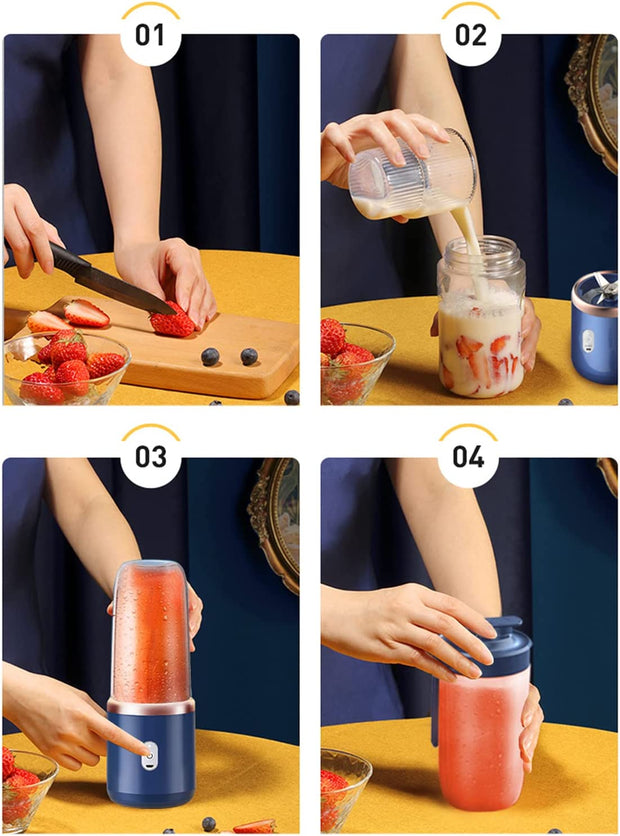 01

02

03

04