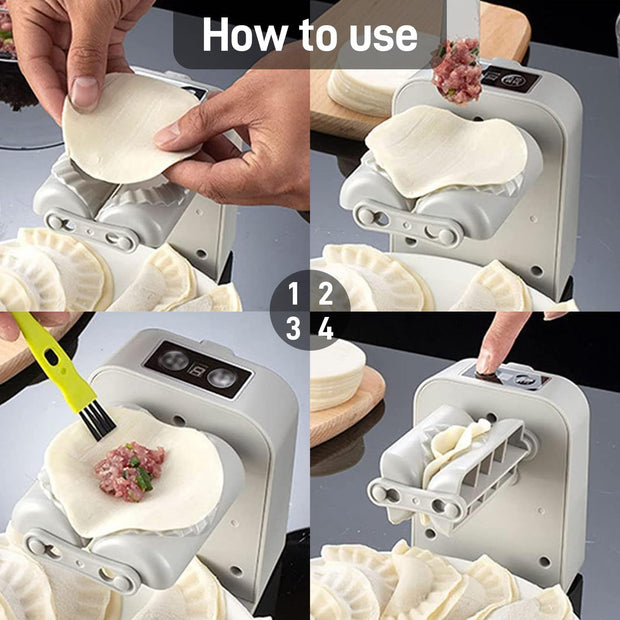 How to use

1 2
3 4